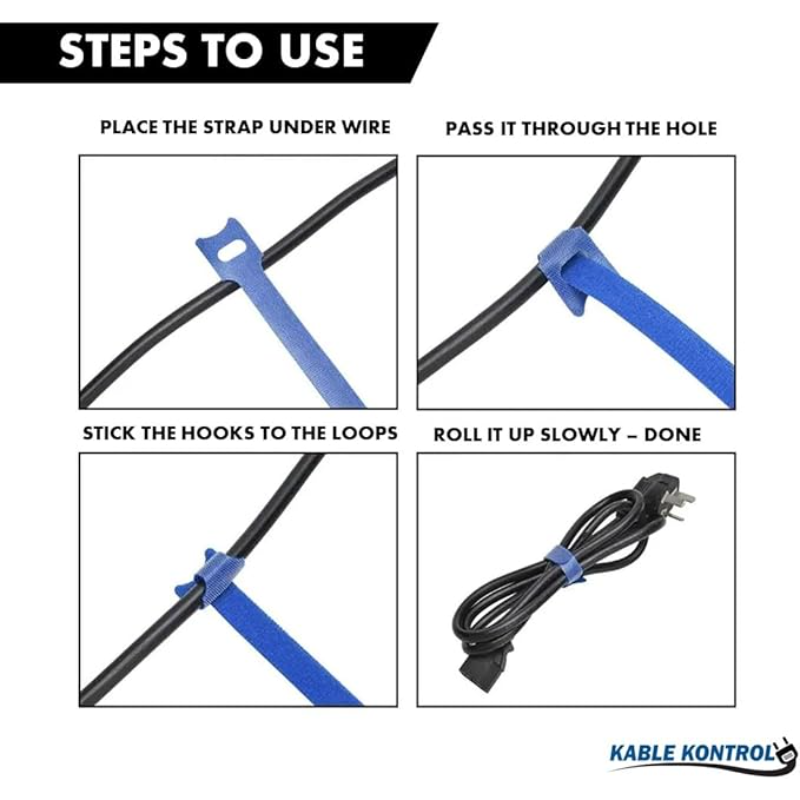 STEPS TO USE

PLACE THE STRAP UNDER WIRE

PASS IT THROUGH THE HOLE

STICK THE HOOKS TO THE LOOPS

ROLL IT UP SLOWLY – DONE

KABLE KONTROL